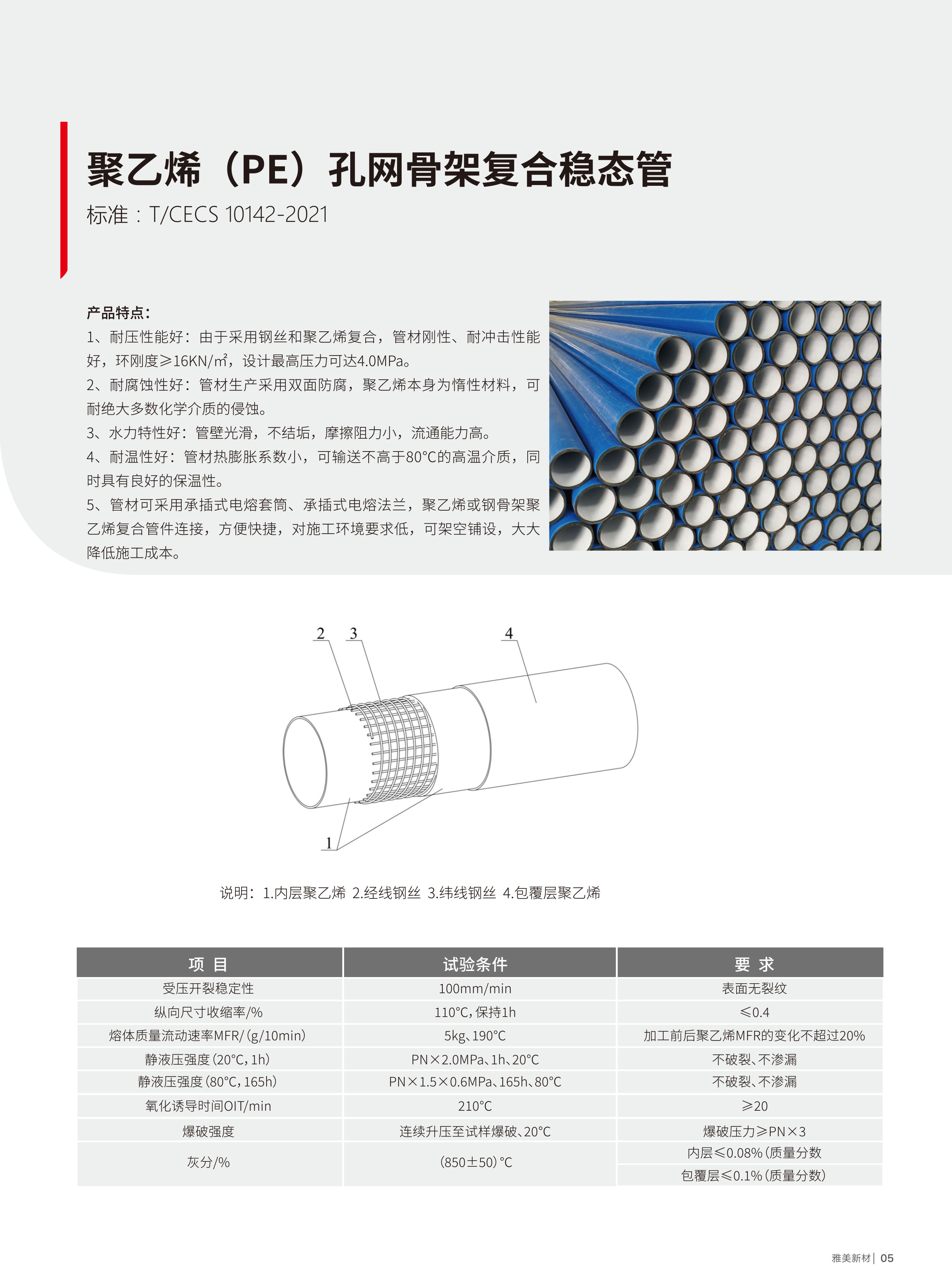 聚乙烯（PE）孔网骨架复合稳态管

标准：T/CECS 10142-2021

产品特点：
1、耐压性能好：由于采用钢丝和聚乙烯复合，管材刚性、耐冲击性能好，环刚度≥16KN/㎡，设计最高压力可达4.0MPa。
2、耐腐蚀性好：管材生产采用双面防腐，聚乙烯本身为惰性材料，可耐绝大多数化学介质的侵蚀。
3、水力特性好：管壁光滑，不结垢，摩擦阻力小，流通能力高。
4、耐温性好：管材热膨胀系数小，可输送不高于80°C的高温介质，同时具有良好的保温性。
5、管材可采用承插式电熔套筒、承插式电熔法兰，聚乙烯或钢骨架聚乙烯复合管件连接，方便快捷，对施工环境要求低，可架空铺设，大大降低施工成本。

2 3 4

1

说明：1.内层聚乙烯 2.经线钢丝 3.纬线钢丝 4.包覆层聚乙烯

| 项 目 | 试验条件 | 要 求 |
|---|---|---|
| 受压开裂稳定性 | 100mm/min | 表面无裂纹 |
| 纵向尺寸收缩率/% | 110°C，保持1h | ≤0.4 |
| 熔体质量流动速率MFR/（g/10min） | 5kg、190°C | 加工前后聚乙烯MFR的变化不超过20% |
| 静液压强度（20°C，1h） | PN×2.0MPa、1h、20°C | 不破裂、不渗漏 |
| 静液压强度（80°C，165h） | PN×1.5×0.6MPa、165h、80°C | 不破裂、不渗漏 |
| 氧化诱导时间OIT/min | 210°C | ≥20 |
| 爆破强度 | 连续升压至试样爆破、20°C | 爆破压力≥PN×3 |
| 灰分/% | （850±50）°C | 内层≤0.08%（质量分数 |
| | | 包覆层≤0.1%（质量分数） |

雅美新材 | 05